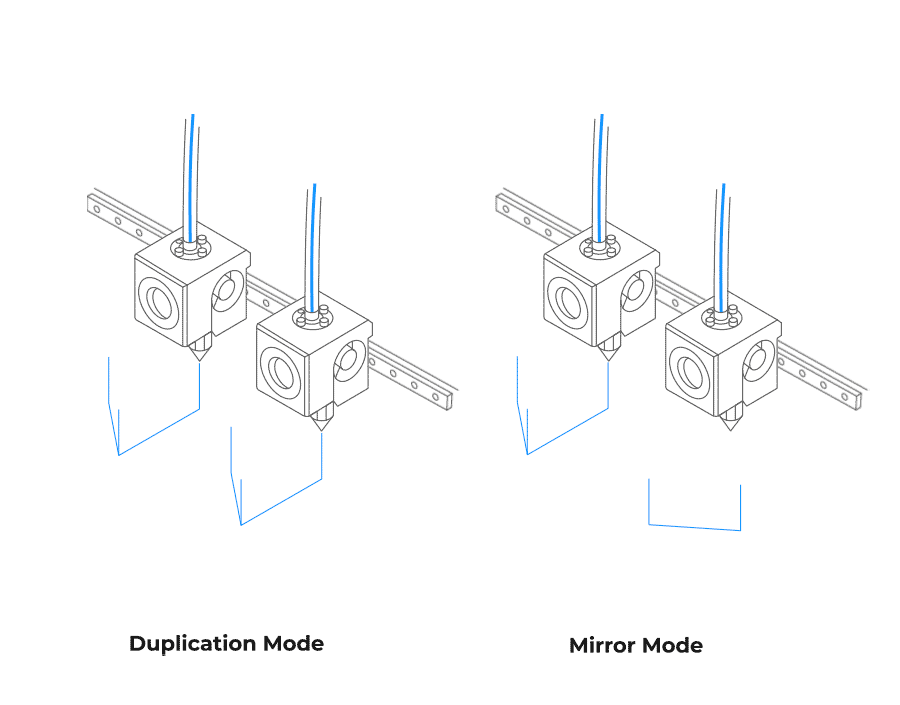 Duplication Mode

Mirror Mode